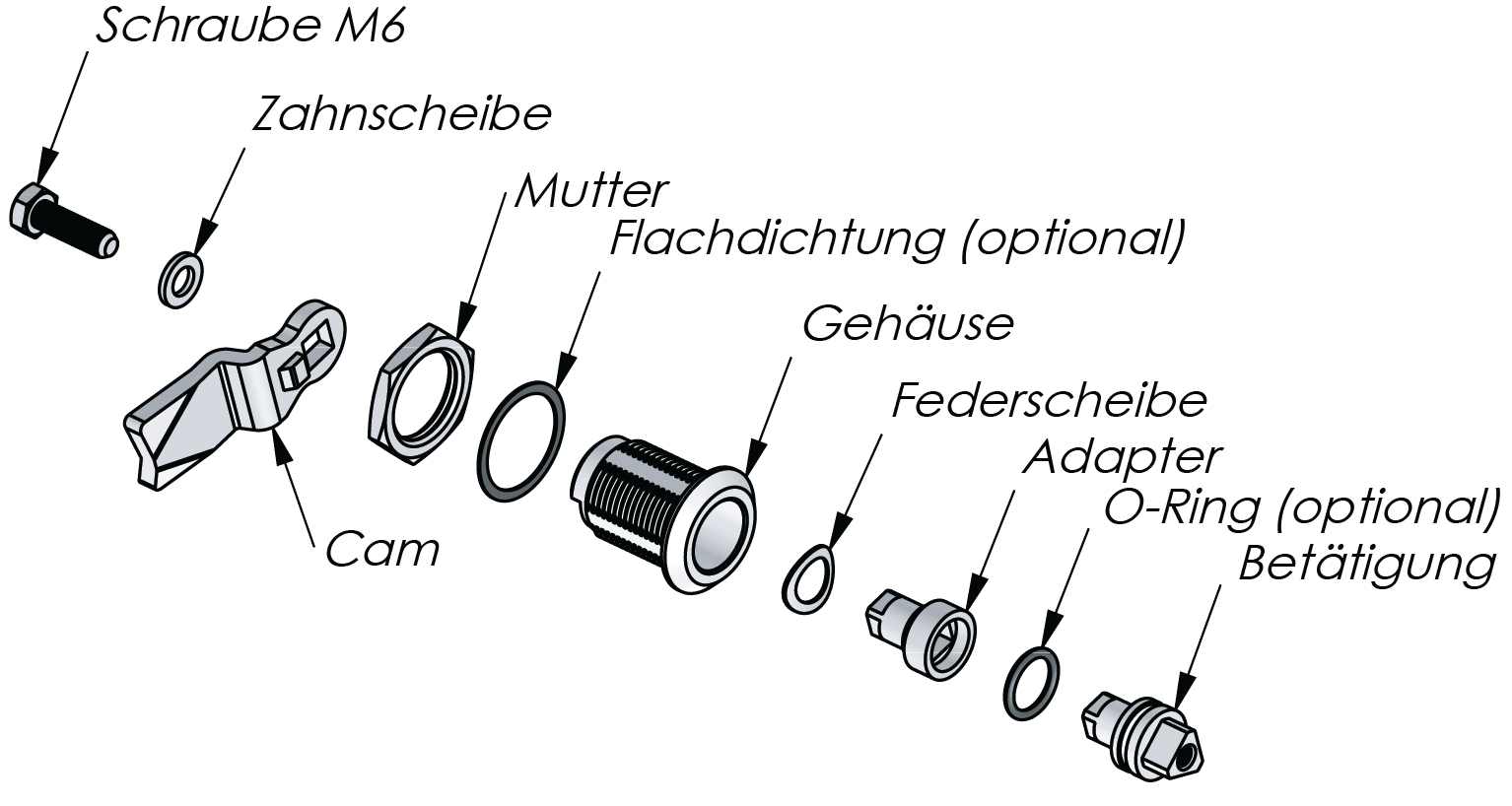 Schraube M6
Zahnscheibe
Mutter
Flachdichtung (optional)
Gehäuse
Federscheibe
Adapter
O-Ring (optional)
Betätigung
Cam